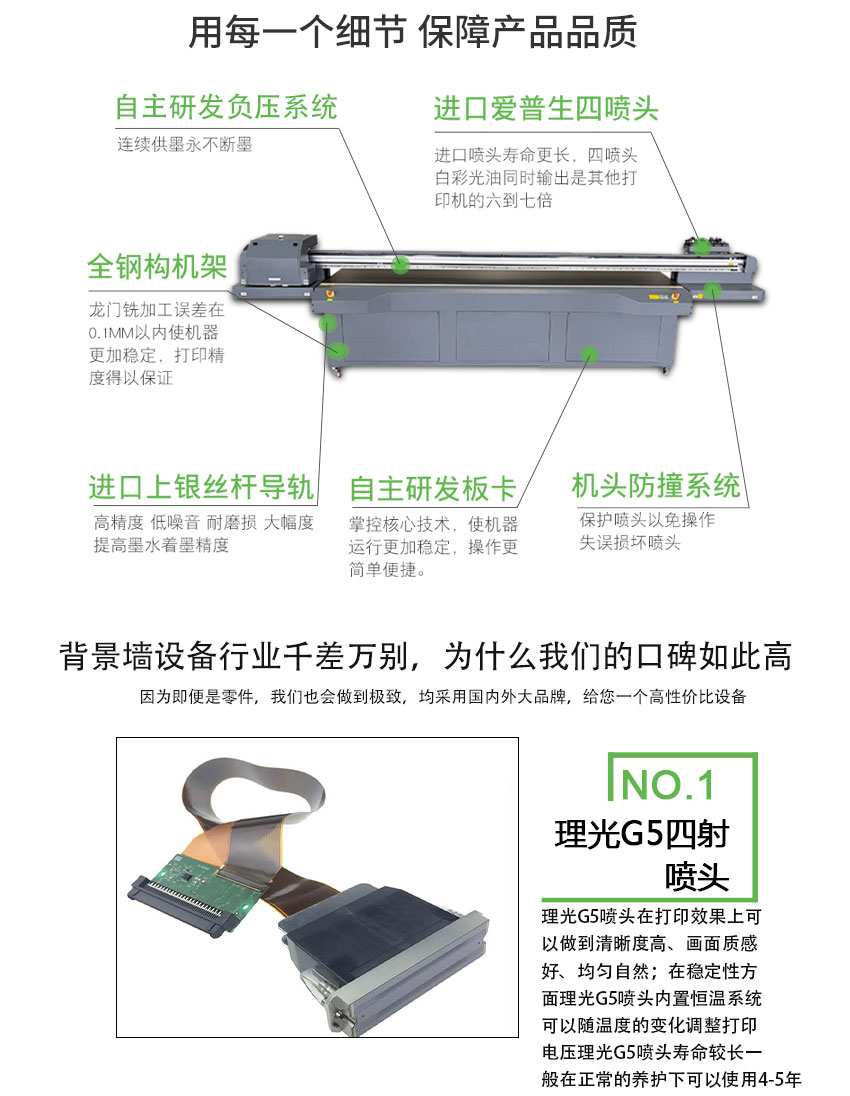 用每一个细节 保障产品品质

自主研发负压系统

连续供墨永不断墨

进口爱普生四喷头

进口喷头寿命更长，四喷头白彩光油同时输出是其他打印机的六到七倍

全钢构机架

龙门铣加工误差在0.1MM以内使机器更加稳定，打印精度得以保证

进口上银丝杆导轨

高精度 低噪音 耐磨损 大幅度提高墨水着墨精度

自主研发板卡

掌控核心技术，使机器运行更加稳定，操作更简单便捷。

机头防撞系统

保护喷头以免操作失误损坏喷头

背景墙设备行业千差万别，为什么我们的口碑如此高

因为即便是零件，我们也会做到极致，均采用国内外大品牌，给您一个高性价比设备

NO.1

理光G5四射喷头

理光G5喷头在打印效果上可以做到清晰度高、画面质感好、均匀自然；在稳定性方面理光G5喷头内置恒温系统可以随温度的变化调整打印电压理光G5喷头寿命较长一般在正常的养护下可以使用4-5年